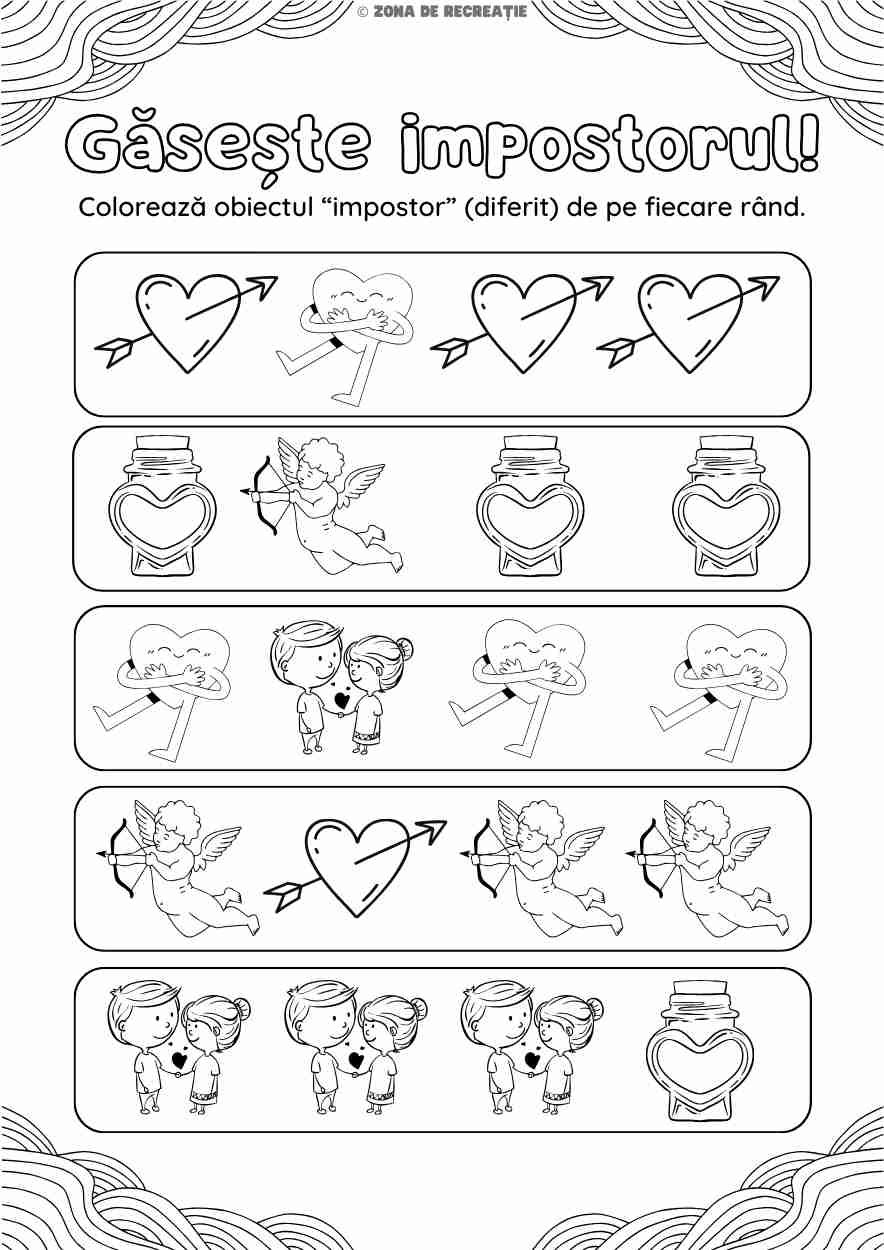 © ZONA DE RECREAȚIE

Găsește impostorul!

Colorează obiectul “impostor” (diferit) de pe fiecare rând.